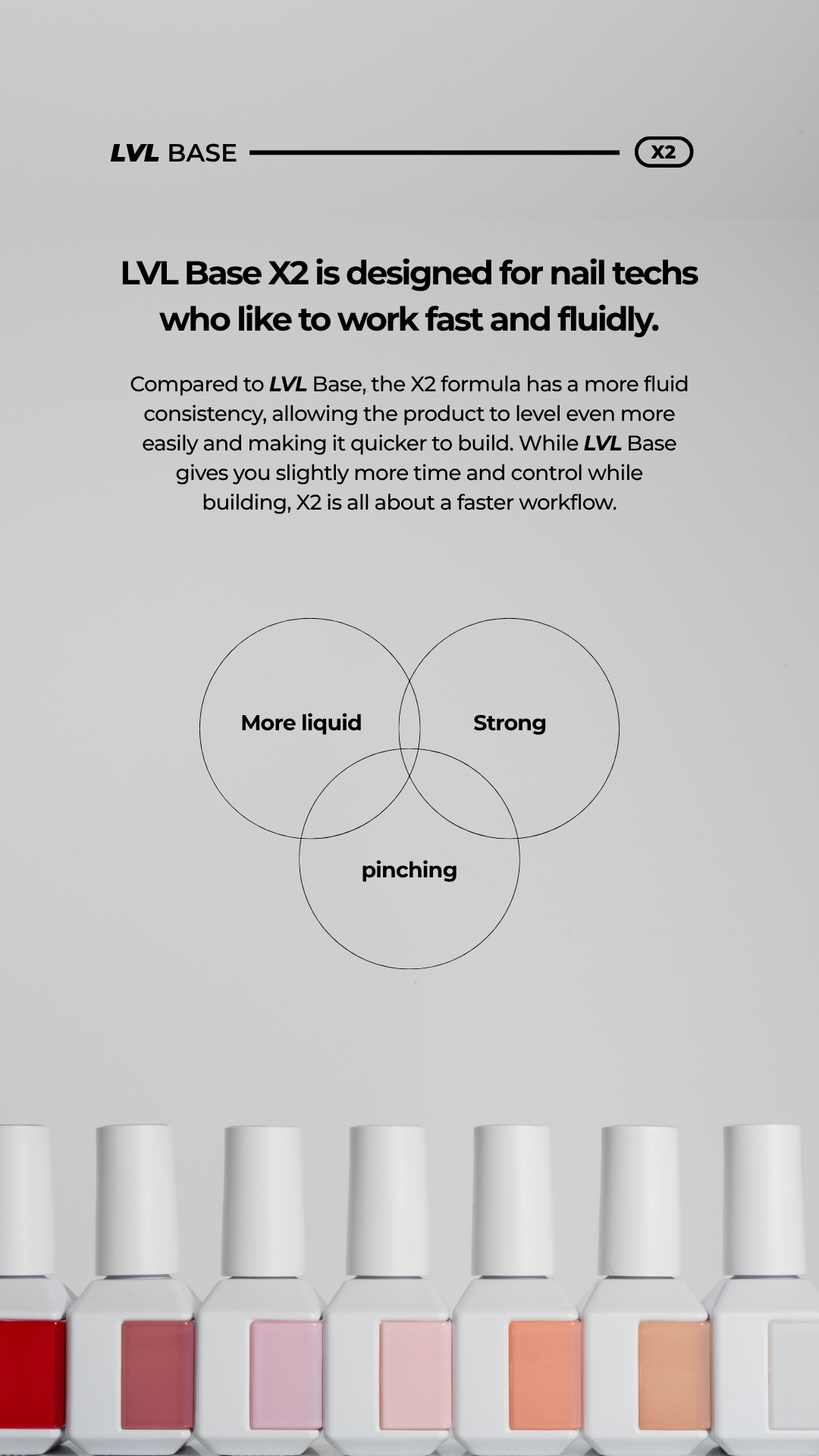 LVL BASE X2

LVL Base X2 is designed for nail techs who like to work fast and fluidly.

Compared to LVL Base, the X2 formula has a more fluid consistency, allowing the product to level even more easily and making it quicker to build. While LVL Base gives you slightly more time and control while building, X2 is all about a faster workflow.

More liquid

Strong

pinching